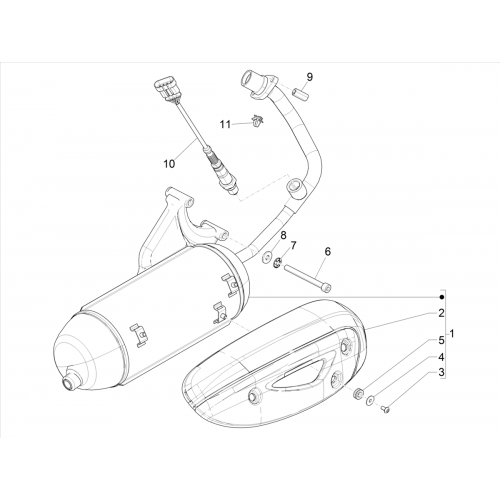 9
11
10
8
7
6
2
5
1
4
3